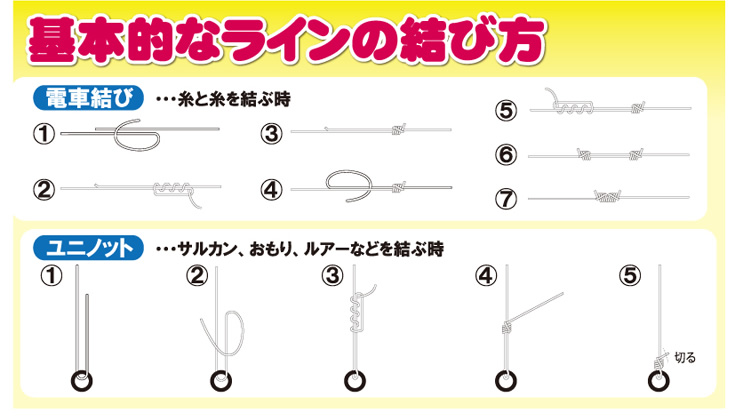 基本的なラインの結び方

電車結び …糸と糸を結ぶ時

①

②

③

④

⑤

⑥

⑦

ユニノット …サルカン、おもり、ルアーなどを結ぶ時

①

②

③

④

⑤

切る